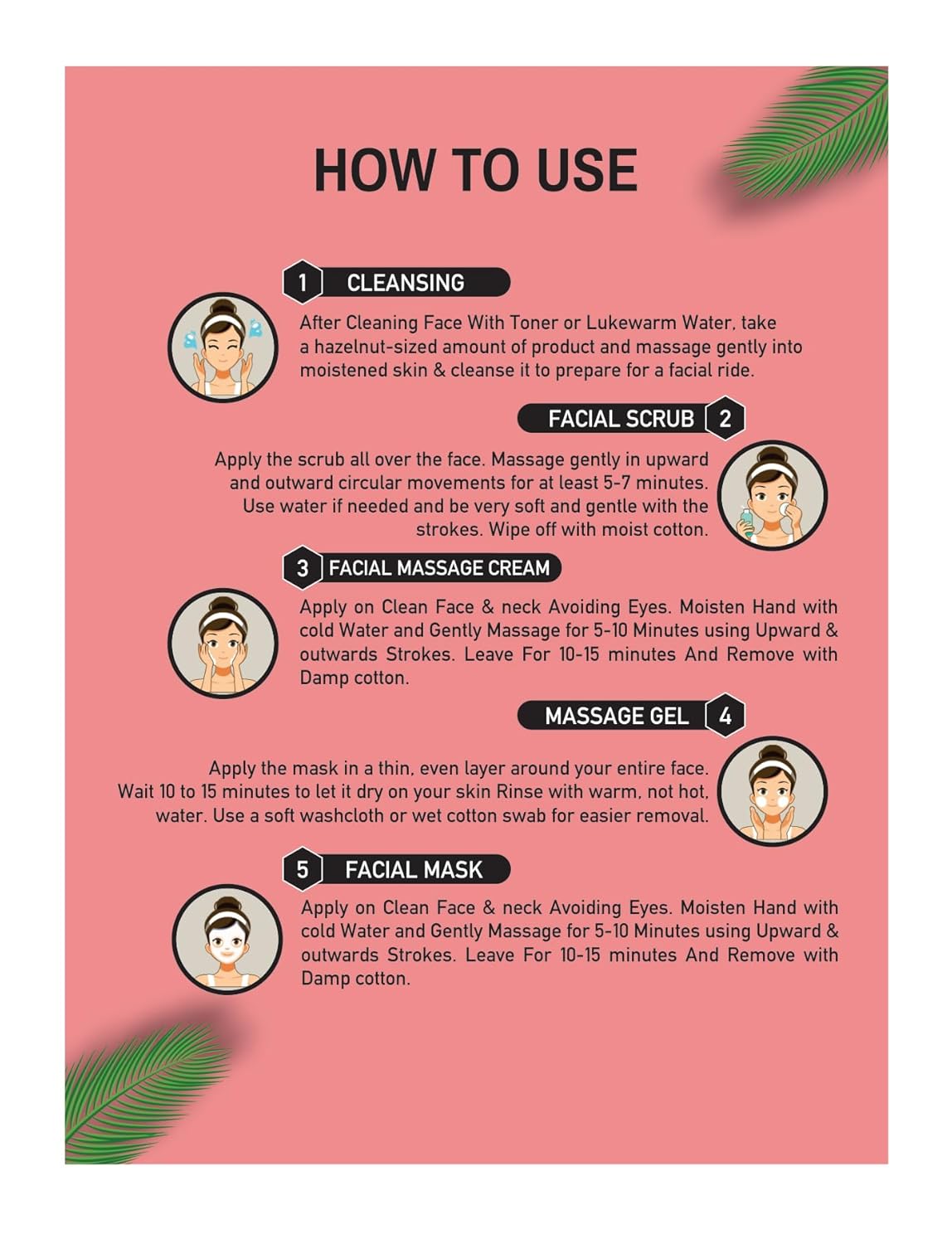 HOW TO USE

1 CLEANSING

After Cleaning Face With Toner or Lukewarm Water, take a hazelnut-sized amount of product and massage gently into moistened skin & cleanse it to prepare for a facial ride.

FACIAL SCRUB 2

Apply the scrub all over the face. Massage gently in upward and outward circular movements for at least 5-7 minutes. Use water if needed and be very soft and gentle with the strokes. Wipe off with moist cotton.

3 FACIAL MASSAGE CREAM

Apply on Clean Face & neck Avoiding Eyes. Moisten Hand with cold Water and Gently Massage for 5-10 Minutes using Upward & outwards Strokes. Leave For 10-15 minutes And Remove with Damp cotton.

MASSAGE GEL 4

Apply the mask in a thin, even layer around your entire face. Wait 10 to 15 minutes to let it dry on your skin Rinse with warm, not hot, water. Use a soft washcloth or wet cotton swab for easier removal.

5 FACIAL MASK

Apply on Clean Face & neck Avoiding Eyes. Moisten Hand with cold Water and Gently Massage for 5-10 Minutes using Upward & outwards Strokes. Leave For 10-15 minutes And Remove with Damp cotton.