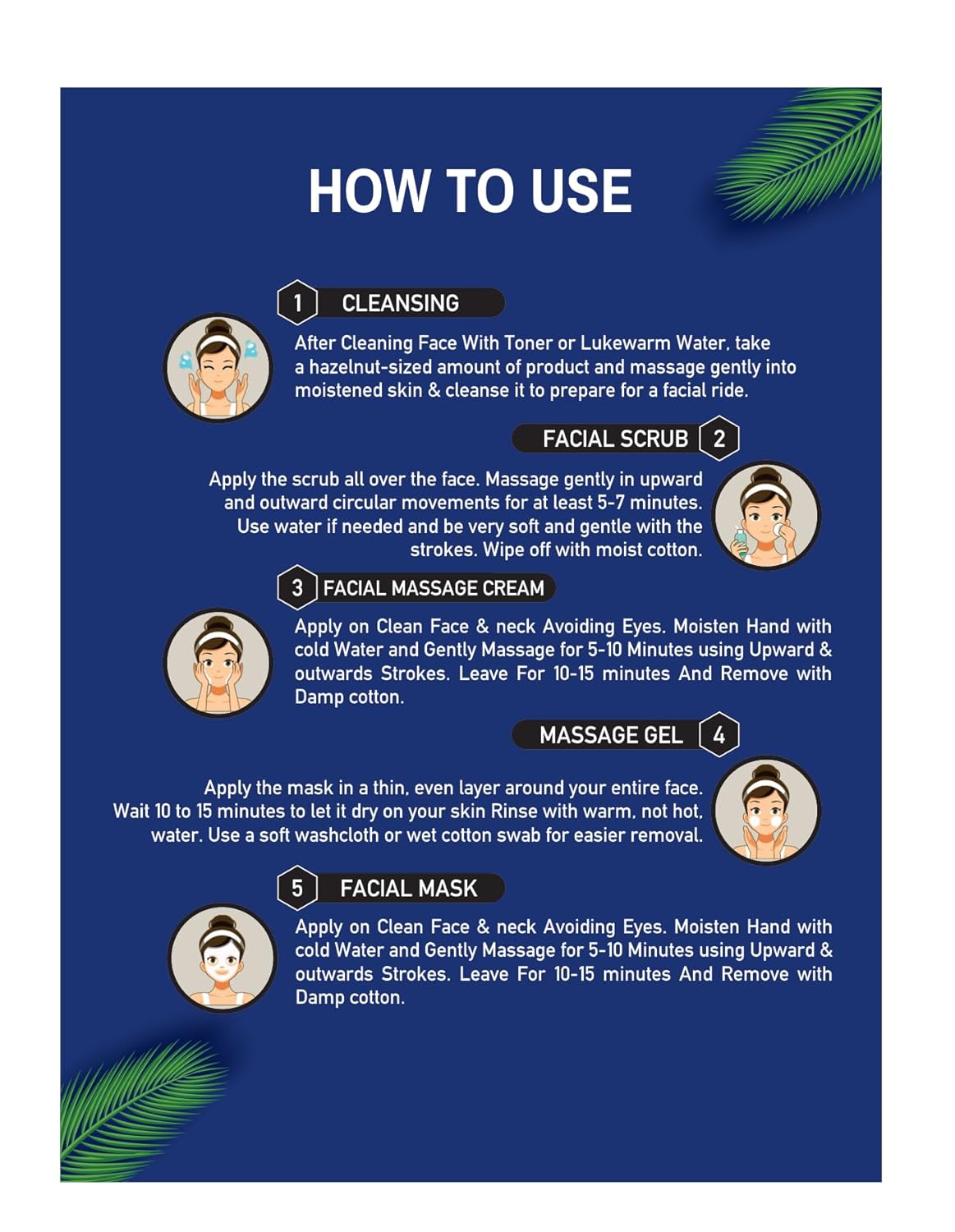 HOW TO USE

1 CLEANSING

After Cleaning Face With Toner or Lukewarm Water, take a hazelnut-sized amount of product and massage gently into moistened skin & cleanse it to prepare for a facial ride.

FACIAL SCRUB 2

Apply the scrub all over the face. Massage gently in upward and outward circular movements for at least 5-7 minutes. Use water if needed and be very soft and gentle with the strokes. Wipe off with moist cotton.

3 FACIAL MASSAGE CREAM

Apply on Clean Face & neck Avoiding Eyes. Moisten Hand with cold Water and Gently Massage for 5-10 Minutes using Upward & outwards Strokes. Leave For 10-15 minutes And Remove with Damp cotton.

MASSAGE GEL 4

Apply the mask in a thin, even layer around your entire face. Wait 10 to 15 minutes to let it dry on your skin Rinse with warm, not hot, water. Use a soft washcloth or wet cotton swab for easier removal.

5 FACIAL MASK

Apply on Clean Face & neck Avoiding Eyes. Moisten Hand with cold Water and Gently Massage for 5-10 Minutes using Upward & outwards Strokes. Leave For 10-15 minutes And Remove with Damp cotton.